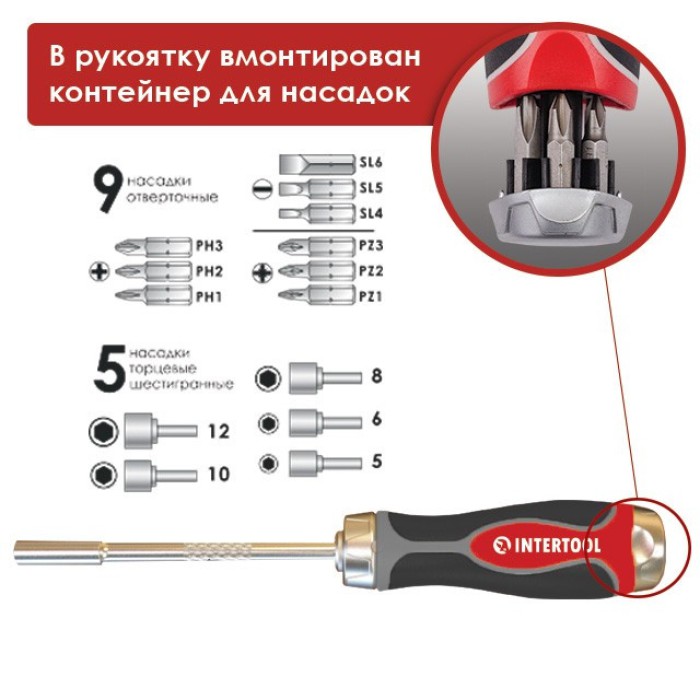 В рукоятку вмонтирован контейнер для насадок

9 насадки отверточные

SL6
SL5
SL4

PH3
PH2
PH1

PZ3
PZ2
PZ1

5 насадки торцевые шестигранные

12
10

8
6
5

INTERTOOL