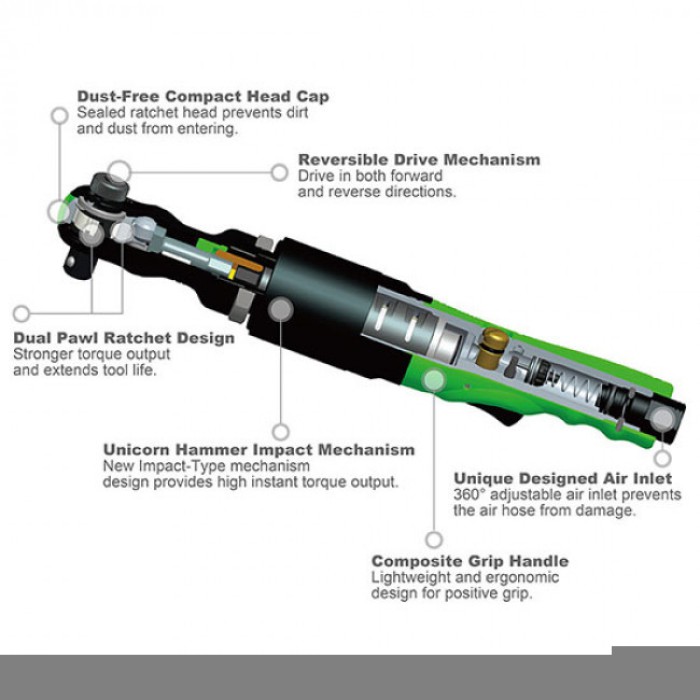 Dust-Free Compact Head Cap
Sealed ratchet head prevents dirt and dust from entering.

Reversible Drive Mechanism
Drive in both forward and reverse directions.

Dual Pawl Ratchet Design
Stronger torque output and extends tool life.

Unicorn Hammer Impact Mechanism
New Impact-Type mechanism design provides high instant torque output.

Unique Designed Air Inlet
360° adjustable air inlet prevents the air hose from damage.

Composite Grip Handle
Lightweight and ergonomic design for positive grip.