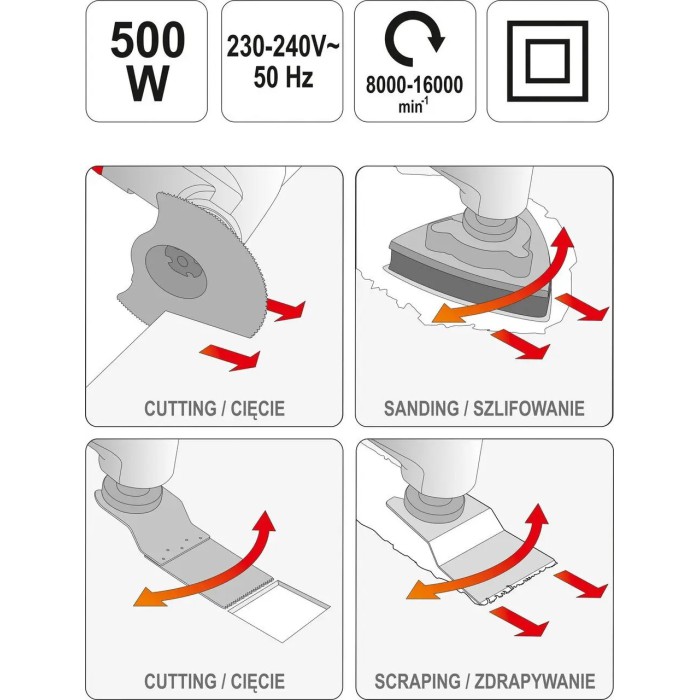 500 W

230-240V~ 50 Hz

8000-16000 $min^{-1}$

CUTTING / CIĘCIE

SANDING / SZLIFOWANIE

CUTTING / CIĘCIE

SCRAPING / ZDRAPYWANIE