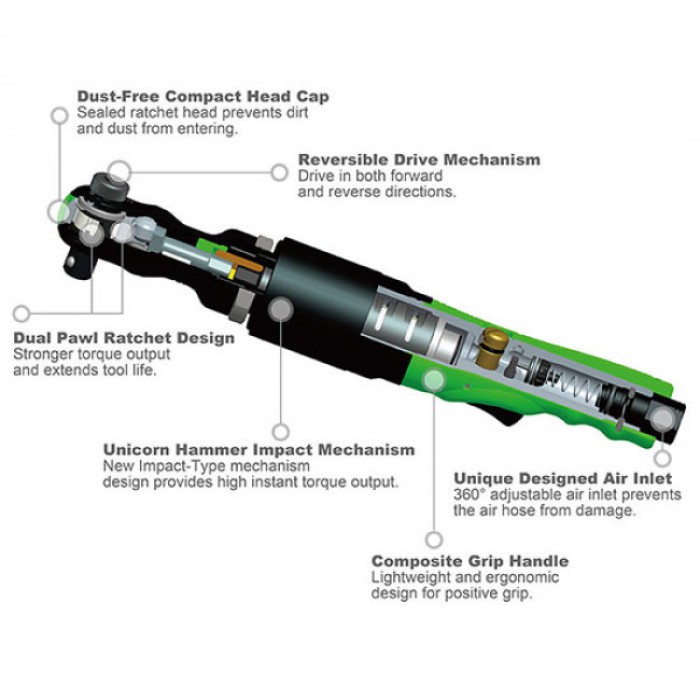 Dust-Free Compact Head Cap
Sealed ratchet head prevents dirt and dust from entering.

Reversible Drive Mechanism
Drive in both forward and reverse directions.

Dual Pawl Ratchet Design
Stronger torque output and extends tool life.

Unicorn Hammer Impact Mechanism
New Impact-Type mechanism design provides high instant torque output.

Unique Designed Air Inlet
360° adjustable air inlet prevents the air hose from damage.

Composite Grip Handle
Lightweight and ergonomic design for positive grip.